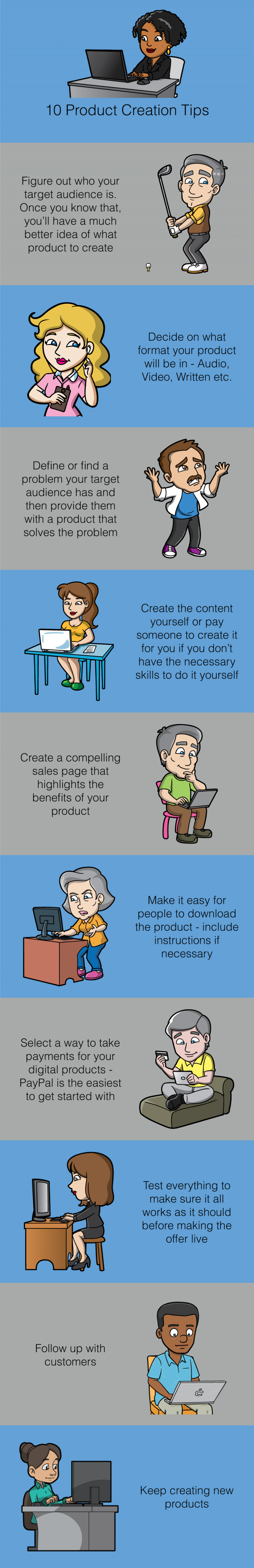 10 Product Creation Tips

Figure out who your target audience is. Once you know that, you'll have a much better idea of what product to create

Decide on what format your product will be in - Audio, Video, Written etc.

Define or find a problem your target audience has and then provide them with a product that solves the problem

Create the content yourself or pay someone to create it for you if you don't have the necessary skills to do it yourself

Create a compelling sales page that highlights the benefits of your product

Make it easy for people to download the product - include instructions if necessary

Select a way to take payments for your digital products - PayPal is the easiest to get started with

Test everything to make sure it all works as it should before making the offer live

Follow up with customers

Keep creating new products